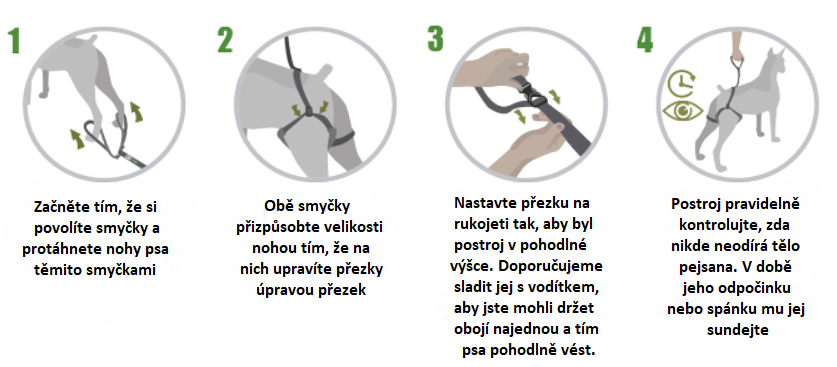 1

Začněte tím, že si povolíte smyčky a protáhnete nohy psa těmito smyčkami

2

Obě smyčky přizpůsobte velikosti nohou tím, že na nich upravíte přezky úpravou přezek

3

Nastavte přezku na rukojeti tak, aby byl postroj v pohodlné výšce. Doporučujeme sladit jej s vodítkem, aby jste mohli držet obojí najednou a tím psa pohodlně vést.

4

Postroj pravidelně kontrolujte, zda nikde neodírá tělo pejsana. V době jeho odpočinku nebo spánku mu jej sundejte